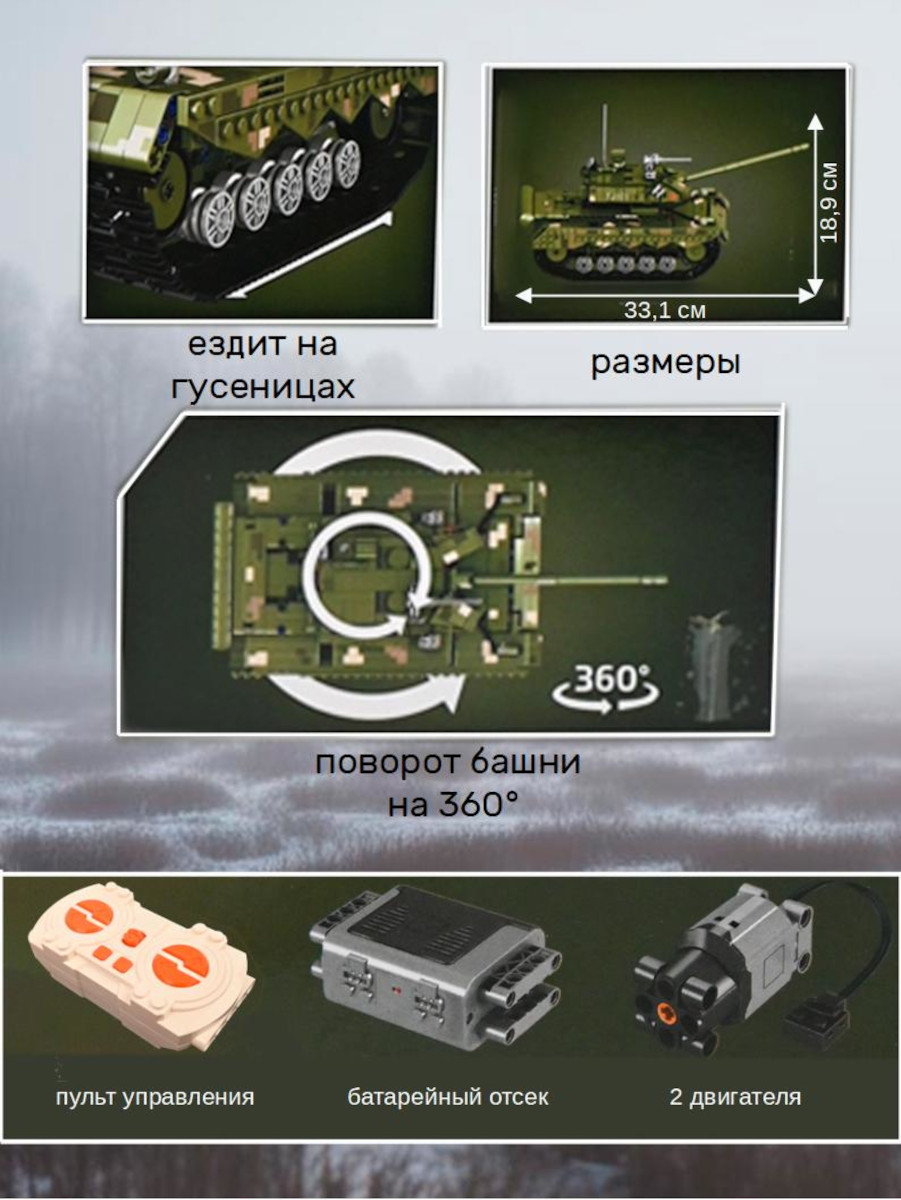 ездит на гусеницах

18,9 см

33,1 см

размеры

360°

поворот башни на 360°

пульт управления

батарейный отсек

2 двигателя